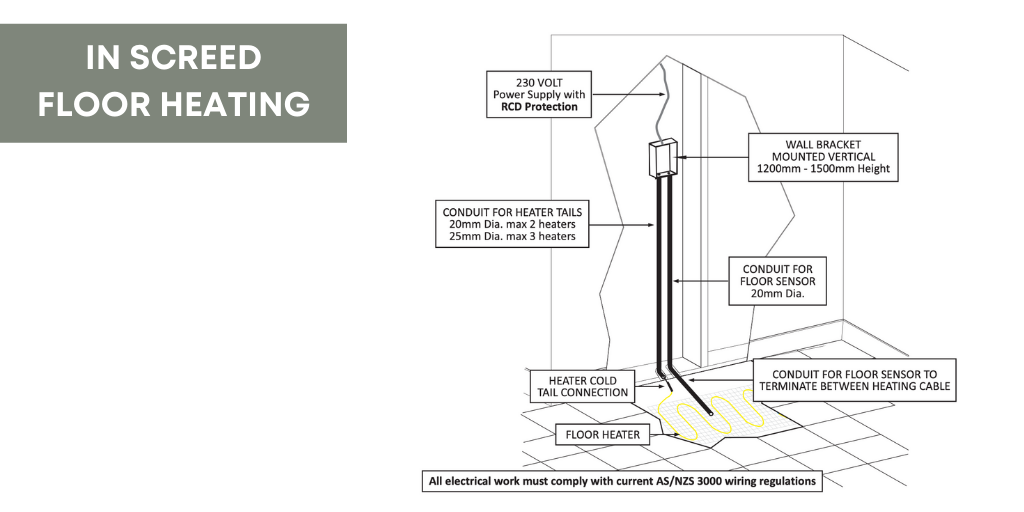 IN SCREED
FLOOR HEATING

230 VOLT
Power Supply with
RCD Protection

WALL BRACKET
MOUNTED VERTICAL
1200mm - 1500mm Height

CONDUIT FOR HEATER TAILS
20mm Dia. max 2 heaters
25mm Dia. max 3 heaters

CONDUIT FOR
FLOOR SENSOR
20mm Dia.

HEATER COLD
TAIL CONNECTION

CONDUIT FOR FLOOR SENSOR TO
TERMINATE BETWEEN HEATING CABLE

FLOOR HEATER

All electrical work must comply with current AS/NZS 3000 wiring regulations